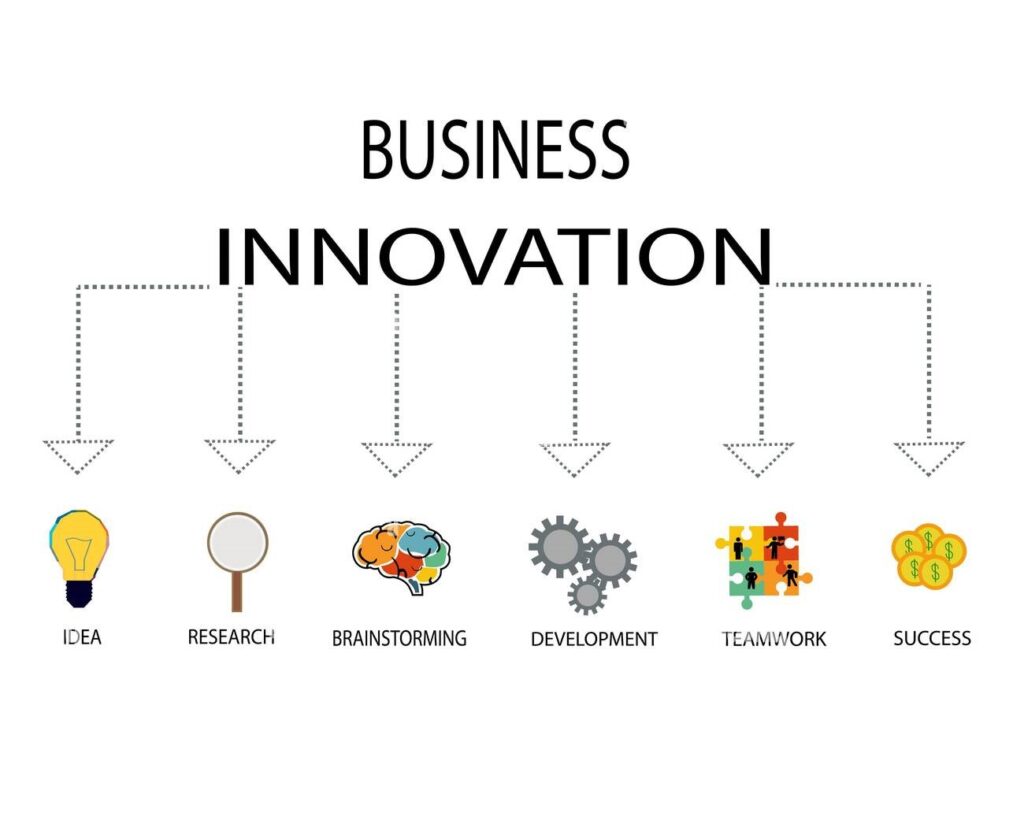 BUSINESS
INNOVATION

IDEA
RESEARCH
BRAINSTORMING
DEVELOPMENT
TEAMWORK
SUCCESS